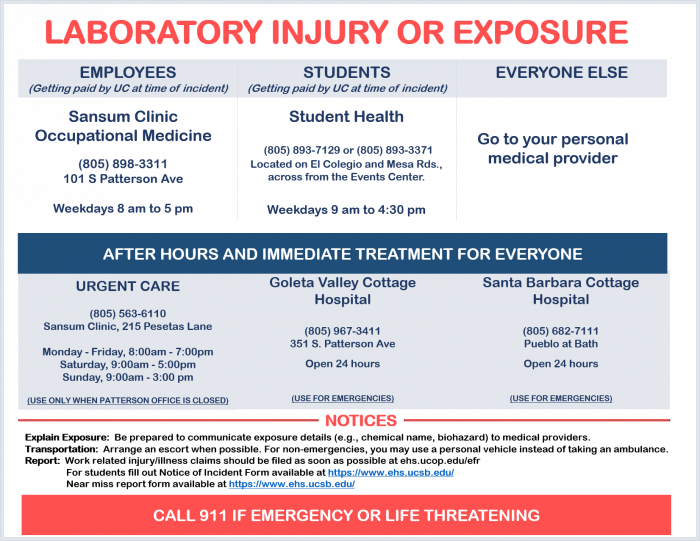 LABORATORY INJURY OR EXPOSURE

EMPLOYEES
(Getting paid by UC at time of incident)

Sansum Clinic
Occupational Medicine

(805) 898-3311
101 S Patterson Ave

Weekdays 8 am to 5 pm

STUDENTS
(Getting paid by UC at time of incident)

Student Health

(805) 893-7129 or (805) 893-3371
Located on El Colegio and Mesa Rds., across from the Events Center.

Weekdays 9 am to 4:30 pm

EVERYONE ELSE

Go to your personal medical provider

AFTER HOURS AND IMMEDIATE TREATMENT FOR EVERYONE

URGENT CARE

(805) 563-6110
Sansum Clinic, 215 Pesetas Lane

Monday - Friday, 8:00am - 7:00pm
Saturday, 9:00am - 5:00pm
Sunday, 9:00am - 3:00 pm

(USE ONLY WHEN PATTERSON OFFICE IS CLOSED)

Goleta Valley Cottage Hospital

(805) 967-3411
351 S. Patterson Ave

Open 24 hours

(USE FOR EMERGENCIES)

Santa Barbara Cottage Hospital

(805) 682-7111
Pueblo at Bath

Open 24 hours

(USE FOR EMERGENCIES)

NOTICES

Explain Exposure: Be prepared to communicate exposure details (e.g., chemical name, biohazard) to medical providers.
Transportation: Arrange an escort when possible. For non-emergencies, you may use a personal vehicle instead of taking an ambulance.
Report: Work related injury/illness claims should be filed as soon as possible at ehs.ucop.edu/efr
For students fill out Notice of Incident Form available at https://www.ehs.ucsb.edu/
Near miss report form available at https://www.ehs.ucsb.edu/

CALL 911 IF EMERGENCY OR LIFE THREATENING